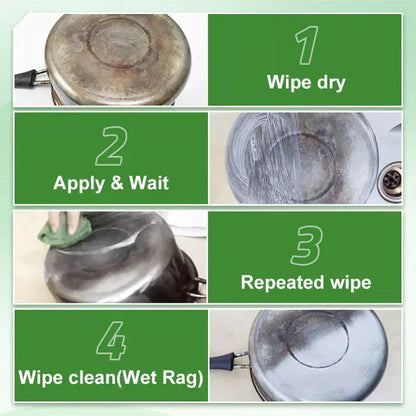 1
Wipe dry

2
Apply & Wait

3
Repeated wipe

4
Wipe clean(Wet Rag)