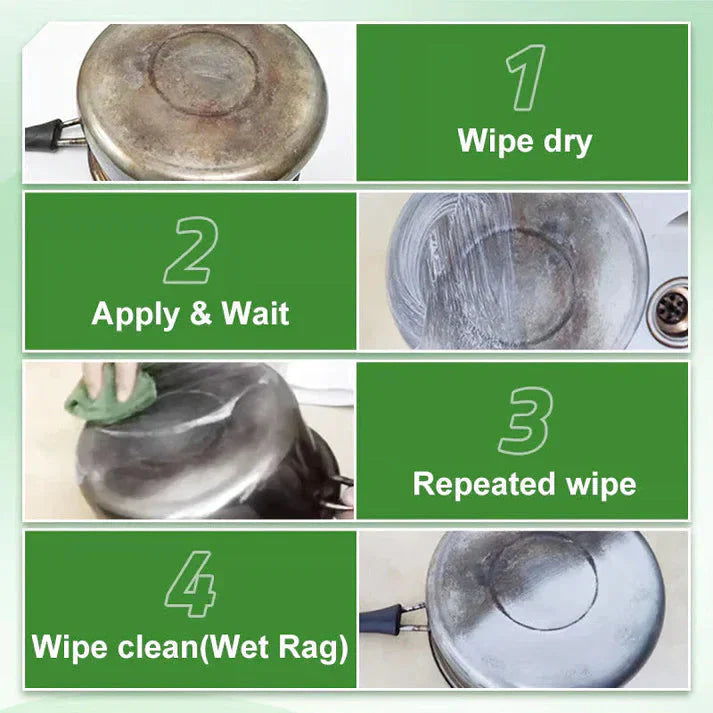 1
Wipe dry

2
Apply & Wait

3
Repeated wipe

4
Wipe clean(Wet Rag)